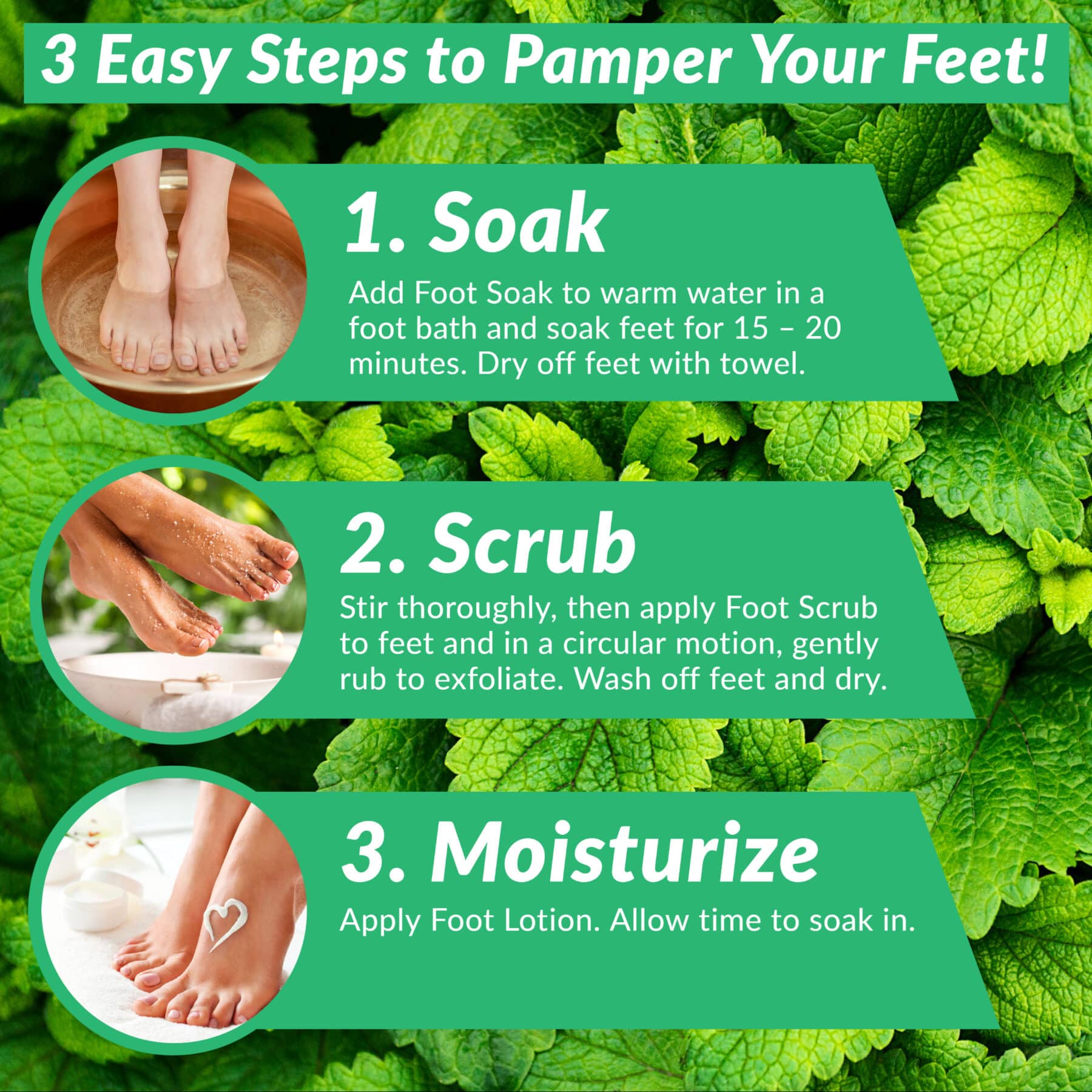 3 Easy Steps to Pamper Your Feet!

1. Soak

Add Foot Soak to warm water in a foot bath and soak feet for 15 – 20 minutes. Dry off feet with towel.

2. Scrub

Stir thoroughly, then apply Foot Scrub to feet and in a circular motion, gently rub to exfoliate. Wash off feet and dry.

3. Moisturize

Apply Foot Lotion. Allow time to soak in.