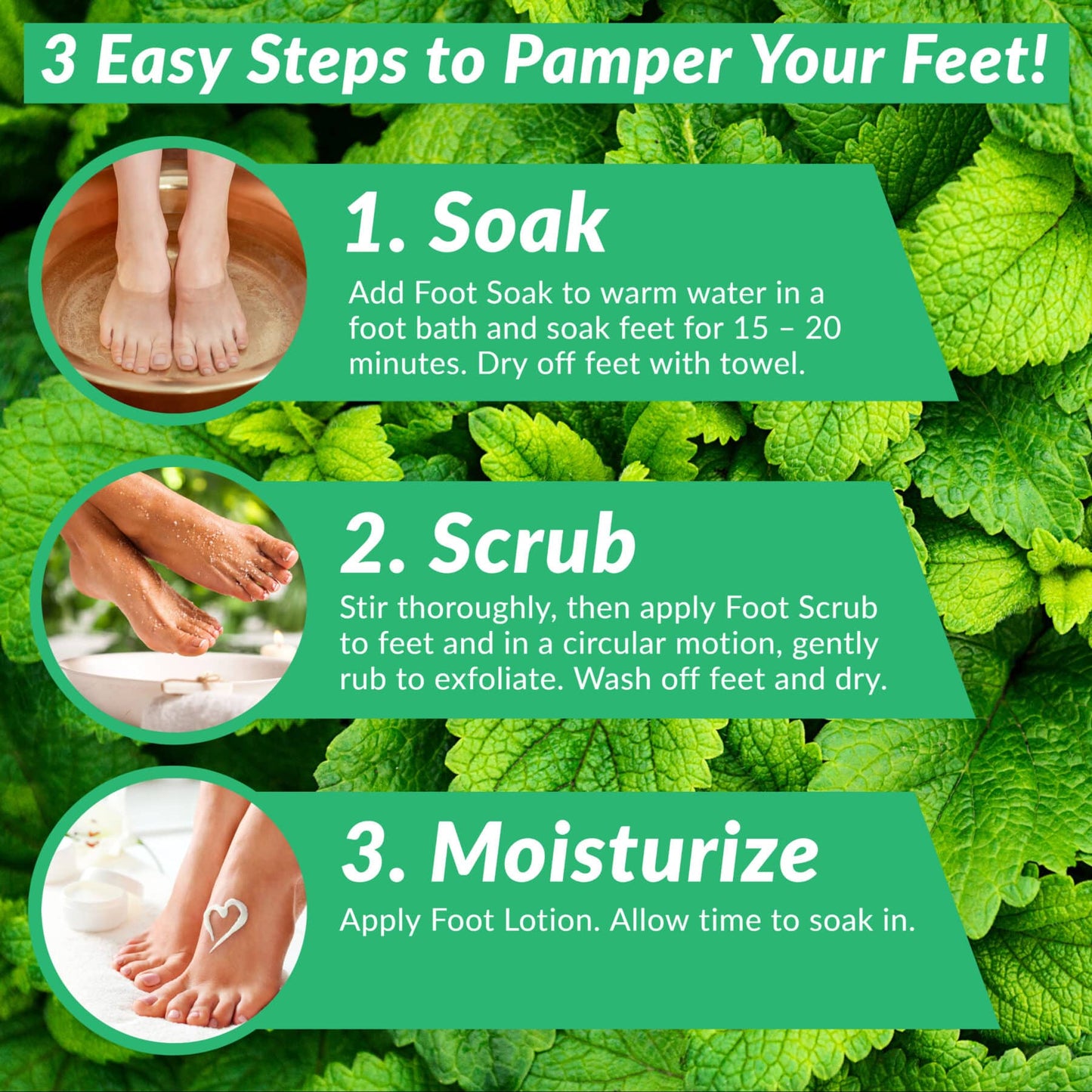 3 Easy Steps to Pamper Your Feet!

1. Soak

Add Foot Soak to warm water in a foot bath and soak feet for 15 – 20 minutes. Dry off feet with towel.

2. Scrub

Stir thoroughly, then apply Foot Scrub to feet and in a circular motion, gently rub to exfoliate. Wash off feet and dry.

3. Moisturize

Apply Foot Lotion. Allow time to soak in.