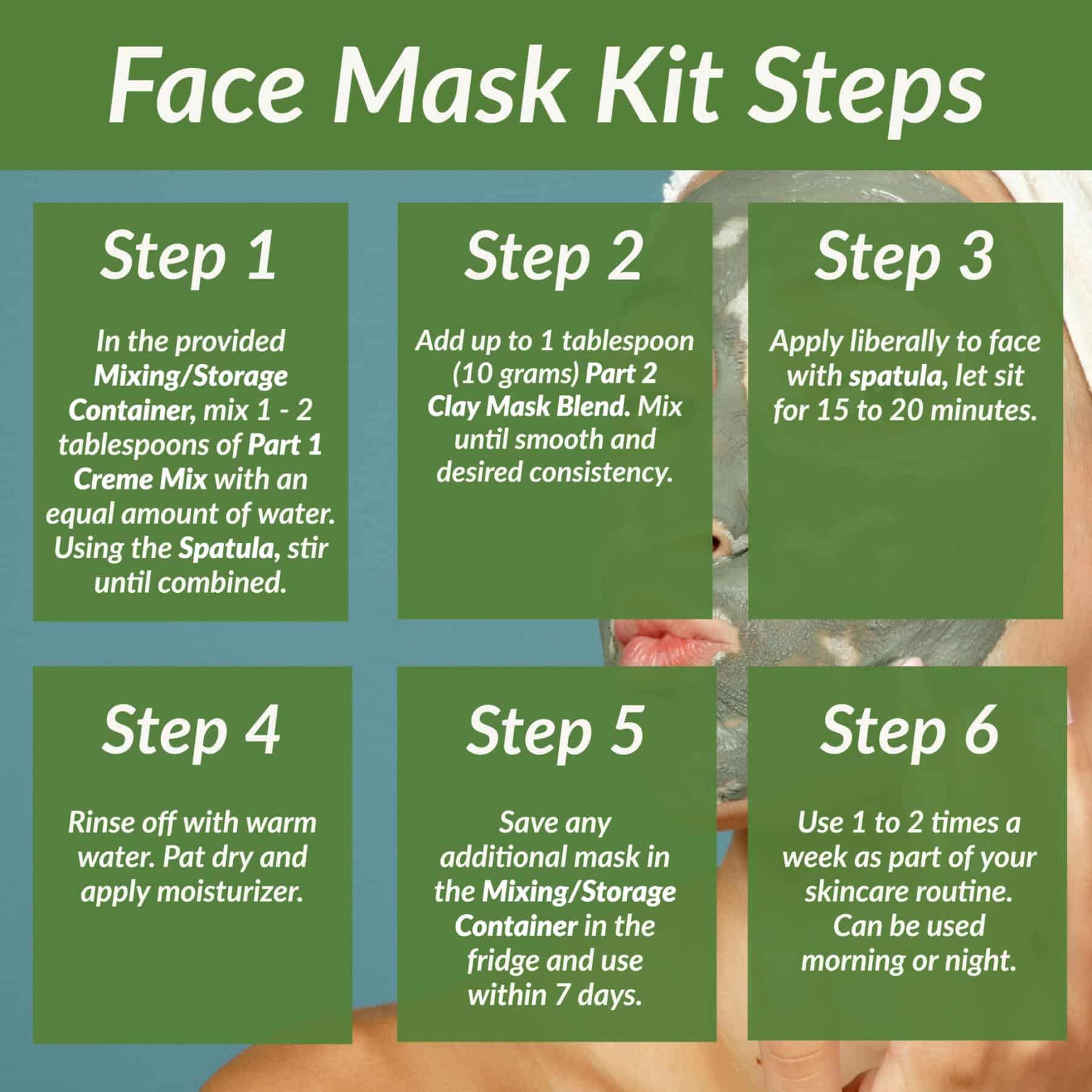 Face Mask Kit Steps

Step 1

In the provided Mixing/Storage Container, mix 1 - 2 tablespoons of Part 1 Creme Mix with an equal amount of water. Using the Spatula, stir until combined.

Step 2

Add up to 1 tablespoon (10 grams) Part 2 Clay Mask Blend. Mix until smooth and desired consistency.

Step 3

Apply liberally to face with spatula, let sit for 15 to 20 minutes.

Step 4

Rinse off with warm water. Pat dry and apply moisturizer.

Step 5

Save any additional mask in the Mixing/Storage Container in the fridge and use within 7 days.

Step 6

Use 1 to 2 times a week as part of your skincare routine. Can be used morning or night.